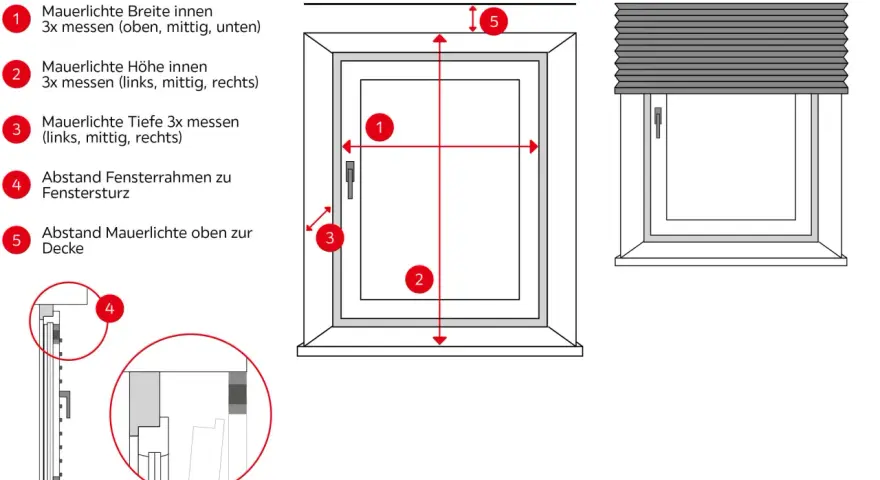 1 Mauerlichte Breite innen 3x messen (oben, mittig, unten)

2 Mauerlichte Höhe innen 3x messen (links, mittig, rechts)

3 Mauerlichte Tiefe 3x messen (links, mittig, rechts)

4 Abstand Fensterrahmen zu Fenstersturz

5 Abstand Mauerlichte oben zur Decke

4

5

1

3

2